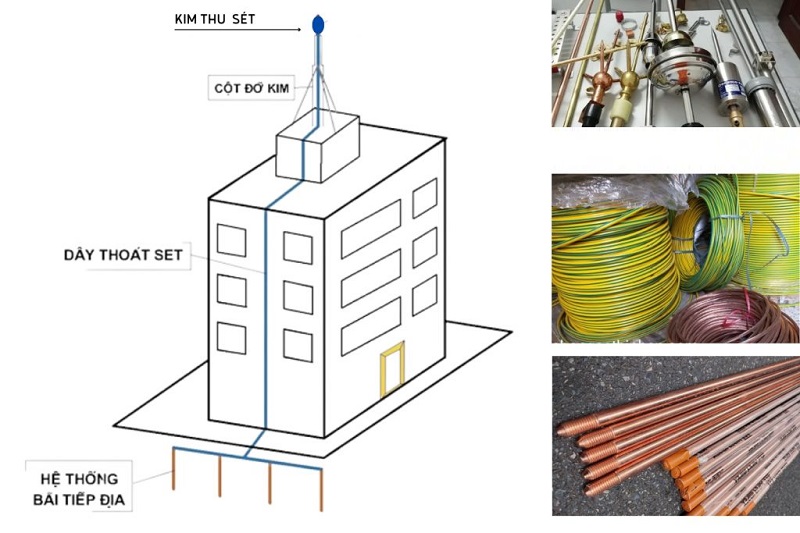 KIM THU SÉT

CỘT ĐỠ KIM

DÂY THOÁT SET

HỆ THỐNG BÃI TIẾP ĐỊA