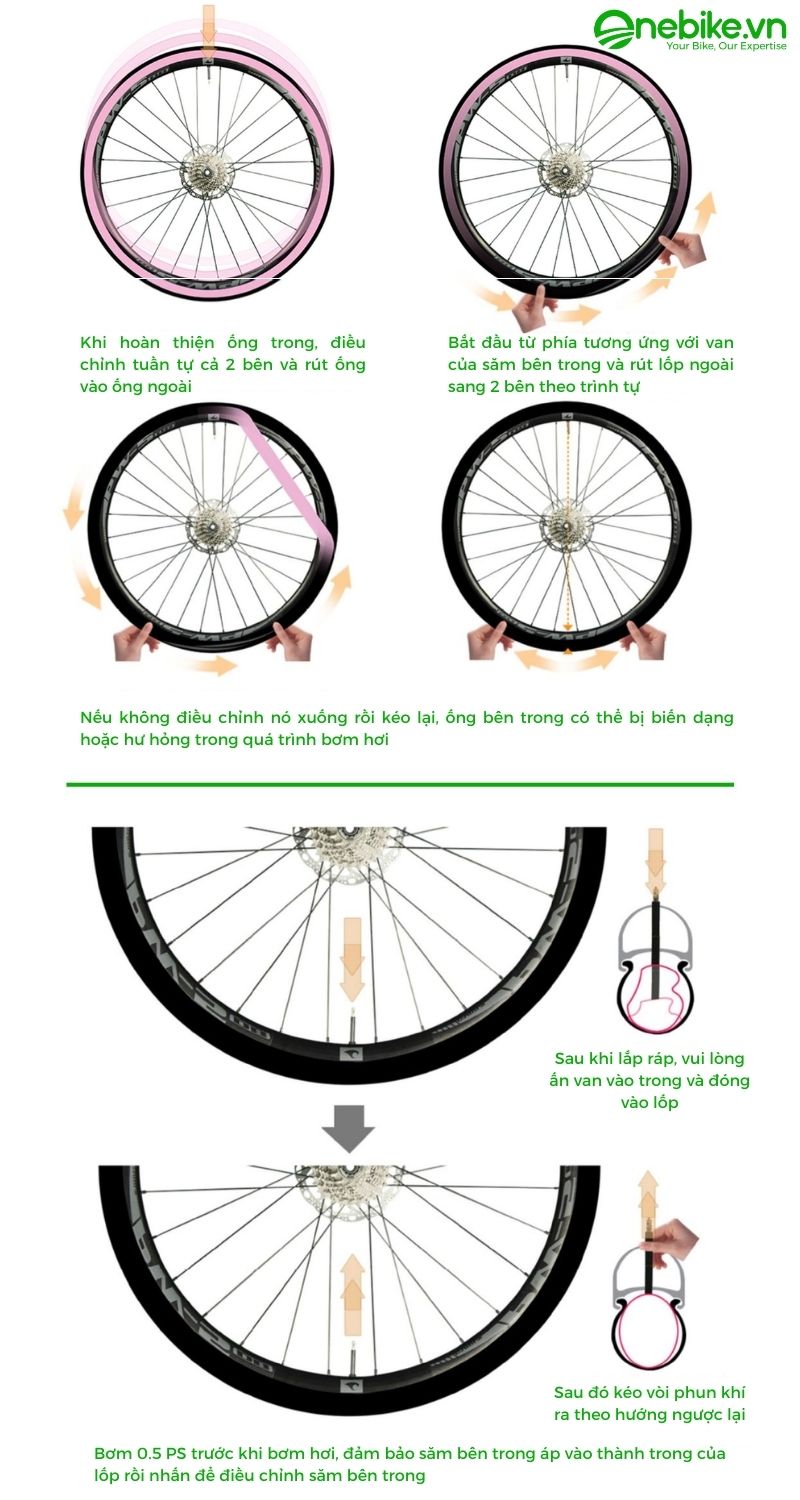 Onebike.vn
Your Bike, Our Expertise

Khi hoàn thiện ống trong, điều chỉnh tuần tự cả 2 bên và rút ống vào ống ngoài

Bắt đầu từ phía tương ứng với van của săm bên trong và rút lốp ngoài sang 2 bên theo trình tự

Nếu không điều chỉnh nó xuống rồi kéo lại, ống bên trong có thể bị biến dạng hoặc hư hỏng trong quá trình bơm hơi

Sau khi lắp ráp, vui lòng ấn van vào trong và đóng vào lốp

Sau đó kéo vòi phun khí ra theo hướng ngược lại

Bơm 0.5 PS trước khi bơm hơi, đảm bảo săm bên trong áp vào thành trong của lốp rồi nhấn để điều chỉnh săm bên trong