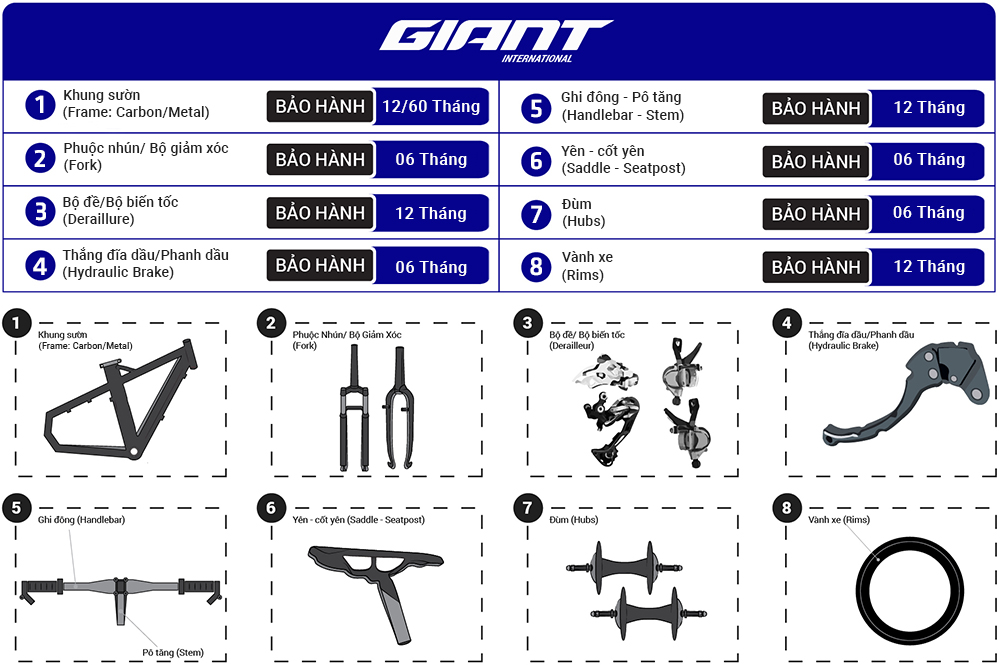 GIANT
INTERNATIONAL

1 Khung sườn (Frame: Carbon/Metal) BẢO HÀNH 12/60 Tháng

2 Phuộc nhún/ Bộ giảm xóc (Fork) BẢO HÀNH 06 Tháng

3 Bộ đề/Bộ biến tốc (Deraillure) BẢO HÀNH 12 Tháng

4 Thắng đĩa dầu/Phanh dầu (Hydraulic Brake) BẢO HÀNH 06 Tháng

5 Ghi đông - Pô tăng (Handlebar - Stem) BẢO HÀNH 12 Tháng

6 Yên - cốt yên (Saddle - Seatpost) BẢO HÀNH 06 Tháng

7 Đùm (Hubs) BẢO HÀNH 06 Tháng

8 Vành xe (Rims) BẢO HÀNH 12 Tháng

1 Khung sườn (Frame: Carbon/Metal)

2 Phuộc Nhún/ Bộ Giảm Xóc (Fork)

3 Bộ đề/ Bộ biến tốc (Derailleur)

4 Thắng đĩa dầu/Phanh dầu (Hydraulic Brake)

5 Ghi đông (Handlebar)
Pô tăng (Stem)

6 Yên - cốt yên (Saddle - Seatpost)

7 Đùm (Hubs)

8 Vành xe (Rims)