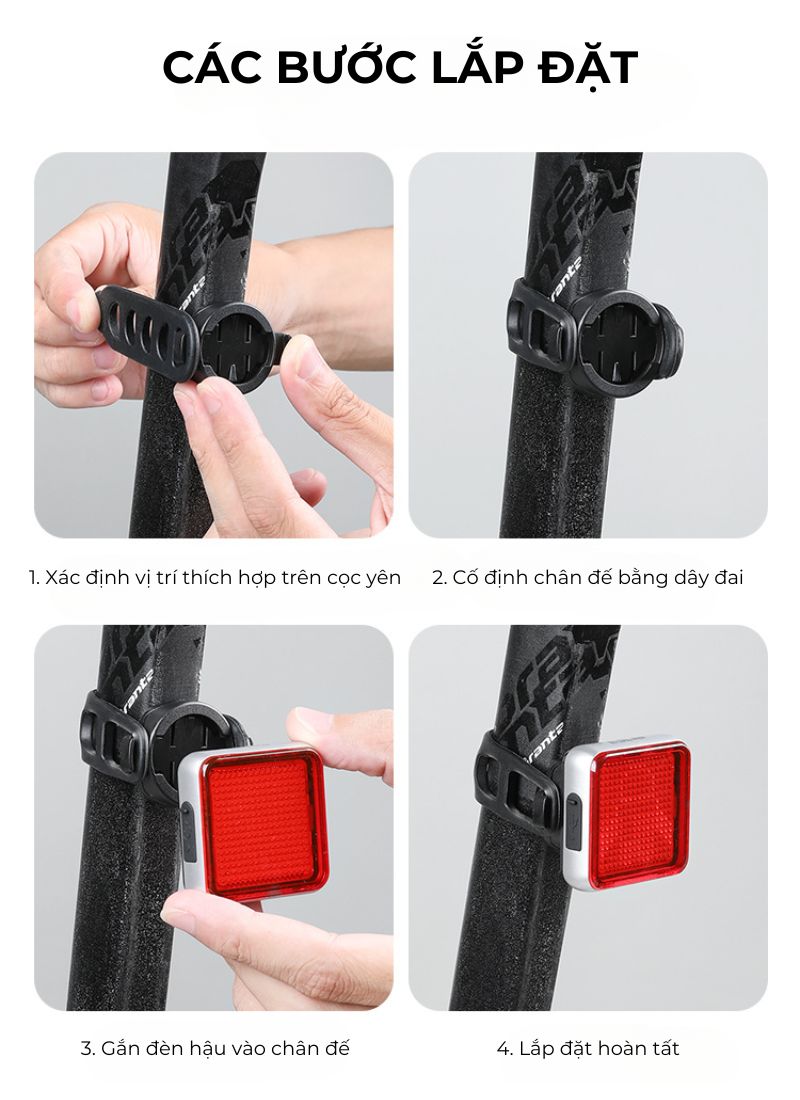 CÁC BƯỚC LẮP ĐẶT

1. Xác định vị trí thích hợp trên cọc yên

2. Cố định chân đế bằng dây đai

3. Gắn đèn hậu vào chân đế

4. Lắp đặt hoàn tất