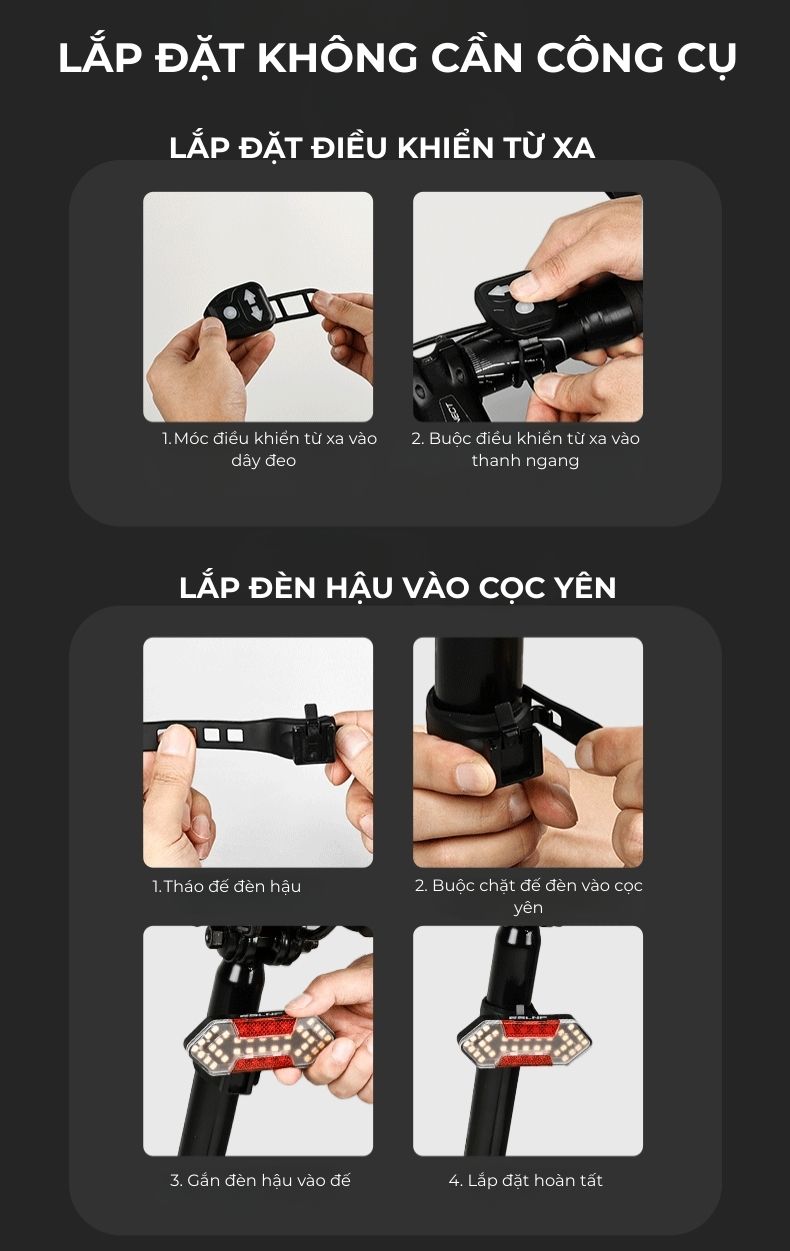 LẮP ĐẶT KHÔNG CẦN CÔNG CỤ

LẮP ĐẶT ĐIỀU KHIỂN TỪ XA

1.Móc điều khiển từ xa vào dây đeo

2. Buộc điều khiển từ xa vào thanh ngang

LẮP ĐÈN HẬU VÀO CỌC YÊN

1.Tháo đế đèn hậu

2. Buộc chặt đế đèn vào cọc yên

3. Gắn đèn hậu vào đế

4. Lắp đặt hoàn tất