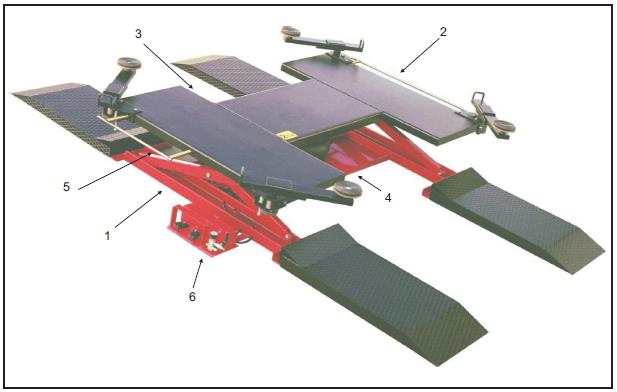 3
2
5
4
1
6