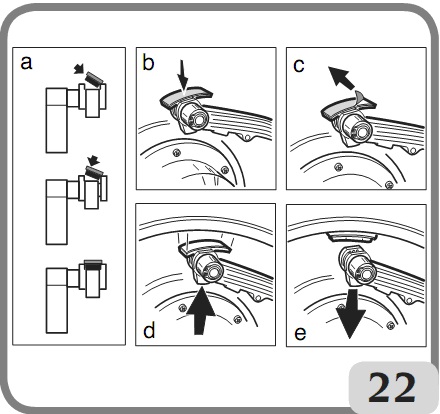 a
b
c
d
e
22