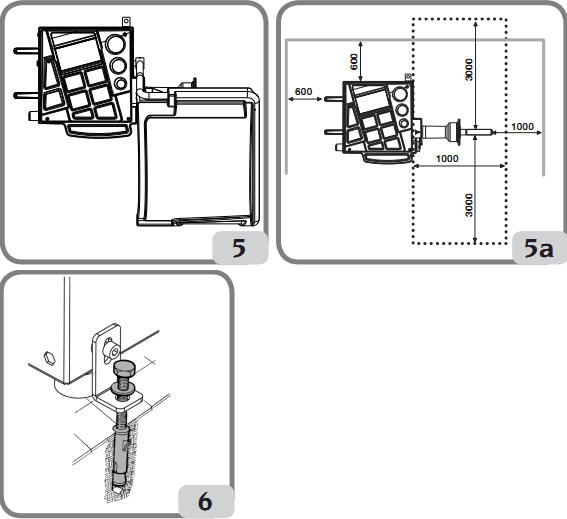 5

600
600
3000
1000
1000
3000
5a

6