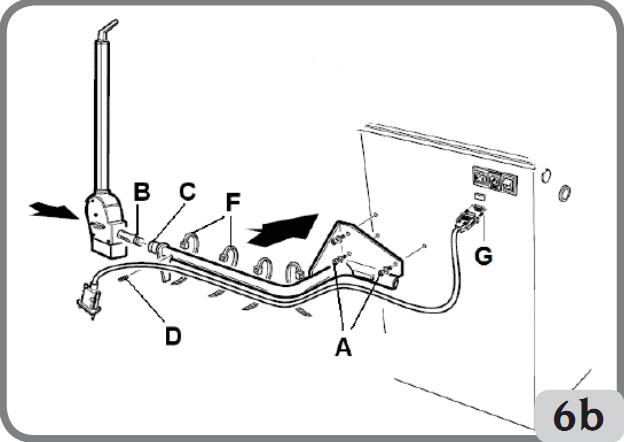 B
C
F
G
D
A
6b