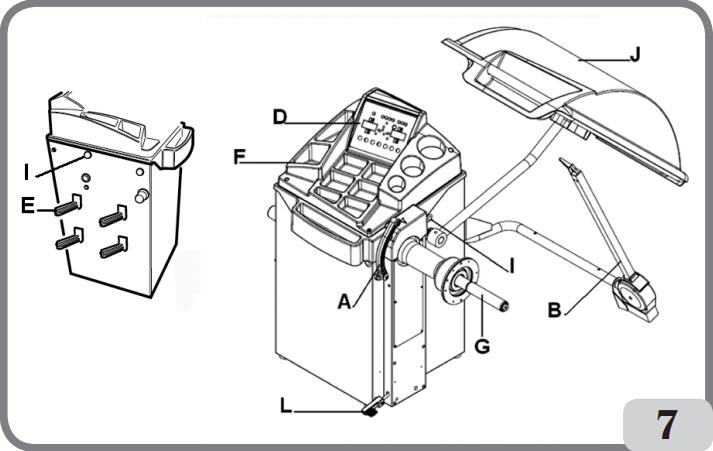 J
D
F
I
E
I
A
B
G
L
7