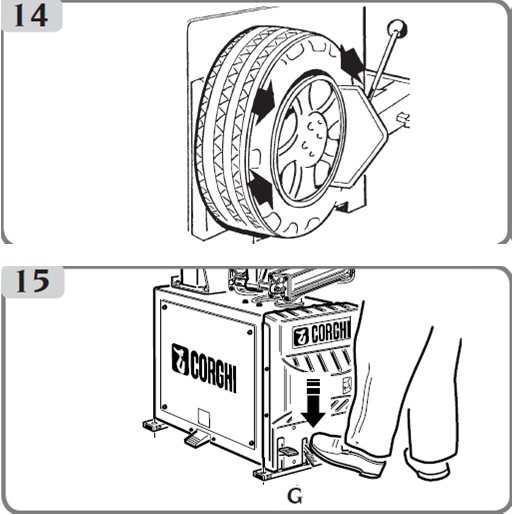 14

15

CORGHI

CORGHI

G