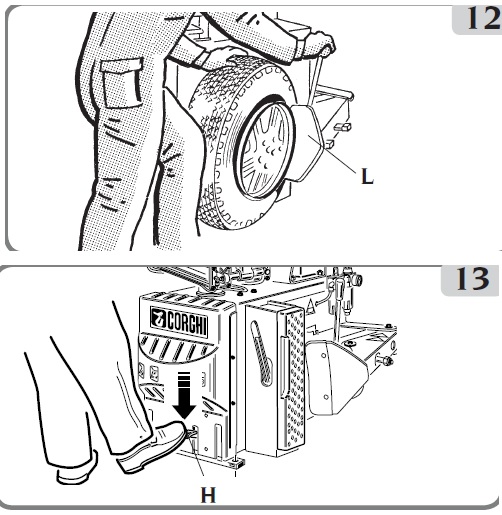 12

L

13

CORGHI

H