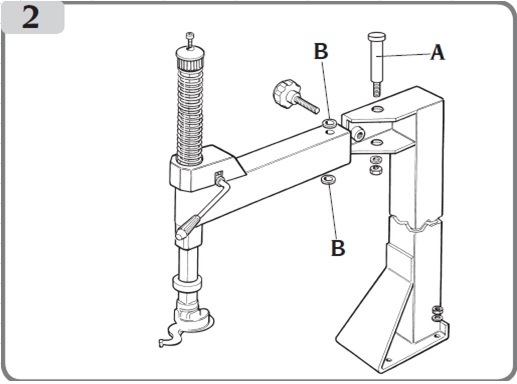 2

B

A

B