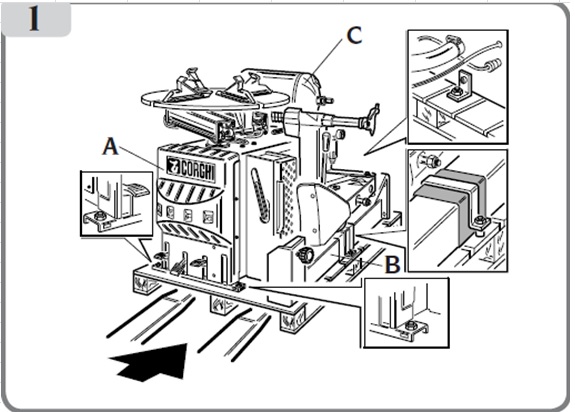 1

C

A

CORGHI

B