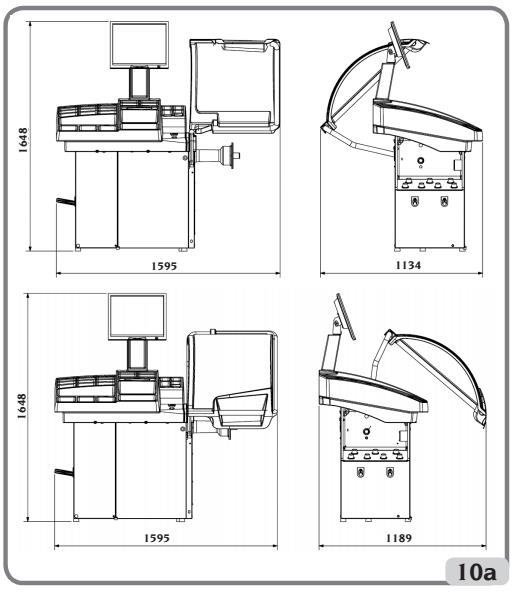 1648

1595

1134

1648

1595

1189

10a