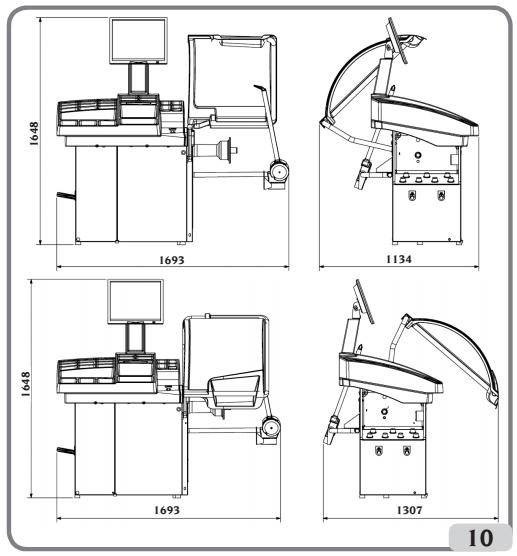 1648

1693

1134

1648

1693

1307

10