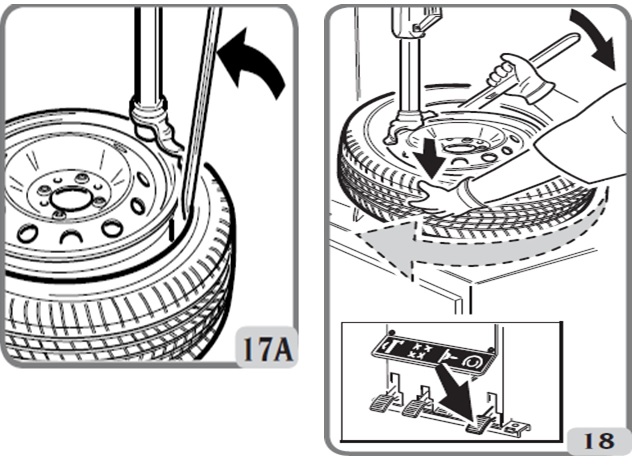 17A

18