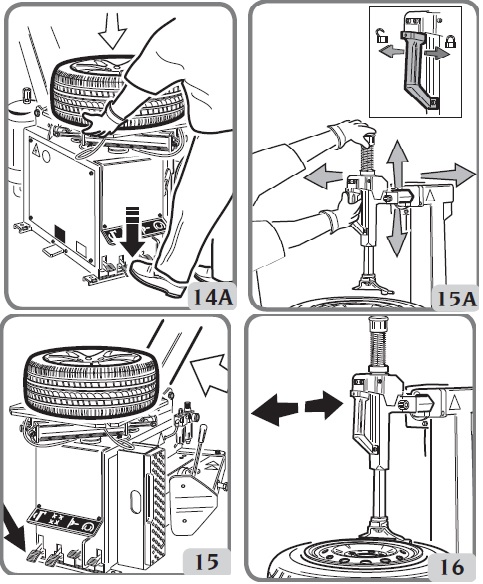 14A

15A

15

16