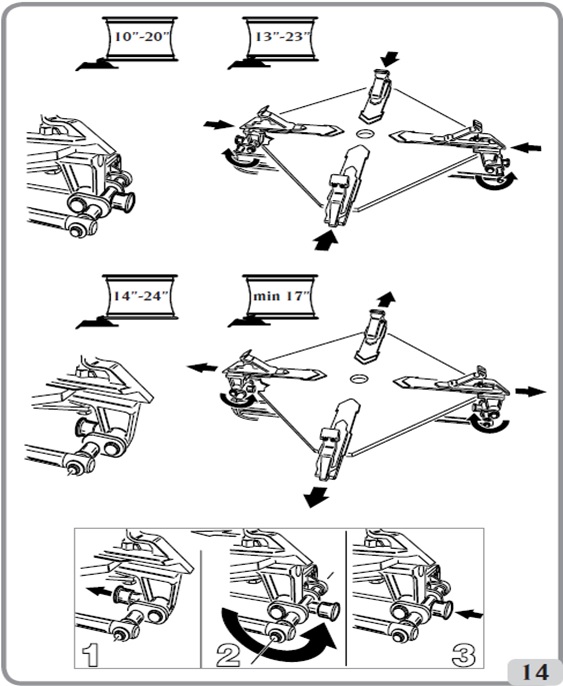 10"-20"

13"-23"

14"-24"

min 17"

1

2

3

14