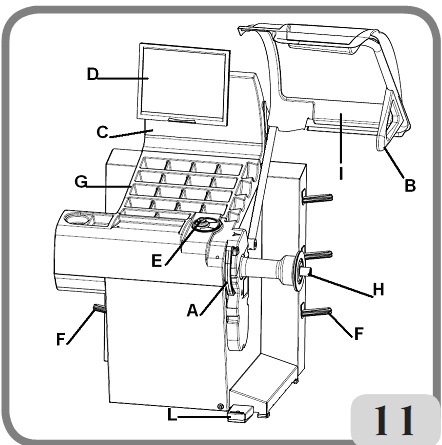 D
C
I
B
G
E
H
A
F
F
L
11