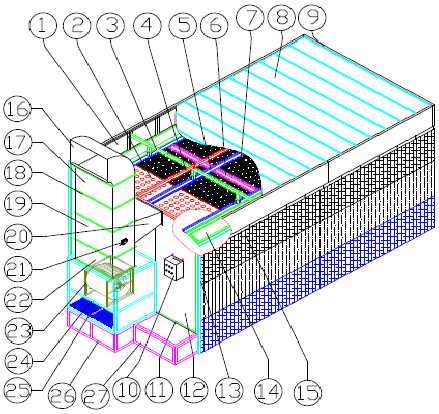 1
2
3
4
5
6
7
8
9
16
17
18
19
20
21
22
23
24
25
26
27
10
11
12
13
14
15