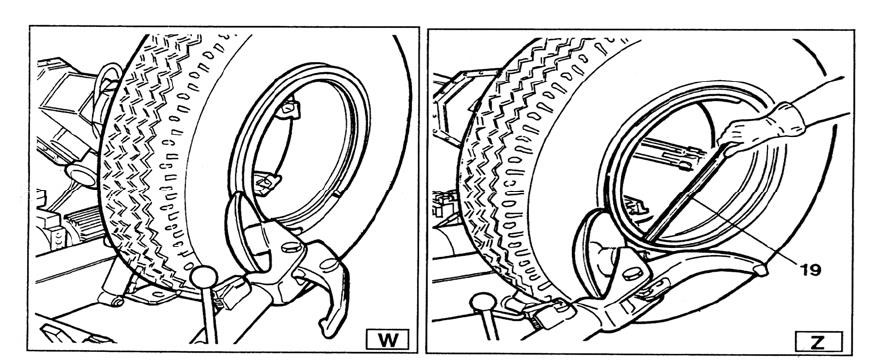 W

19

Z