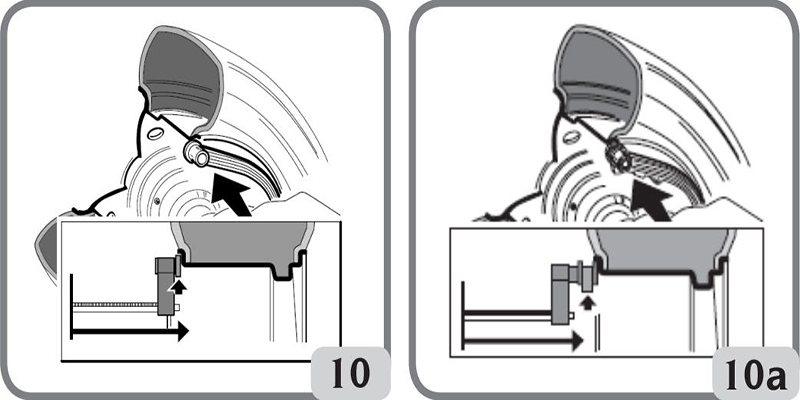 10

10a