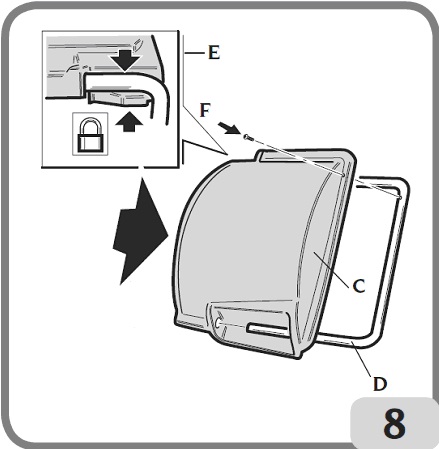 E
F
C
D
8