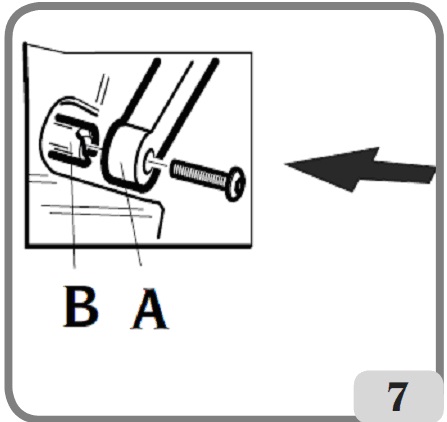 B A

7