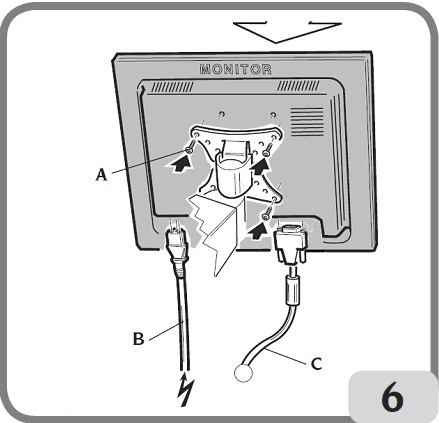 MONITOR

A

B

C

6