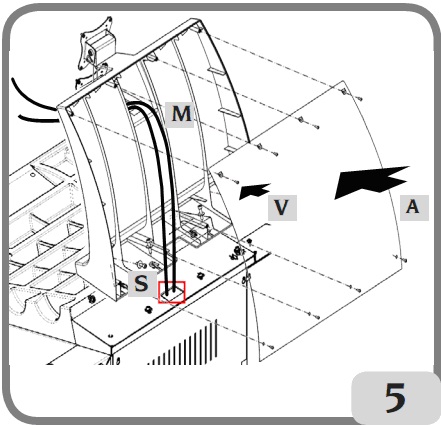 M

V

A

S

5