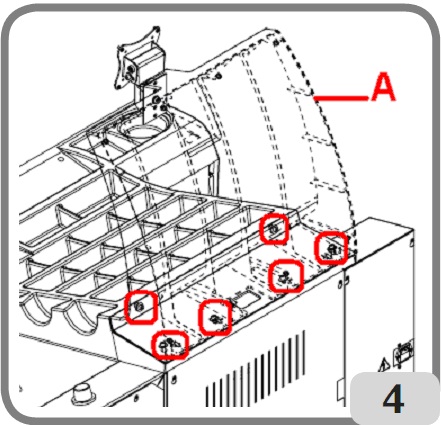 A

4