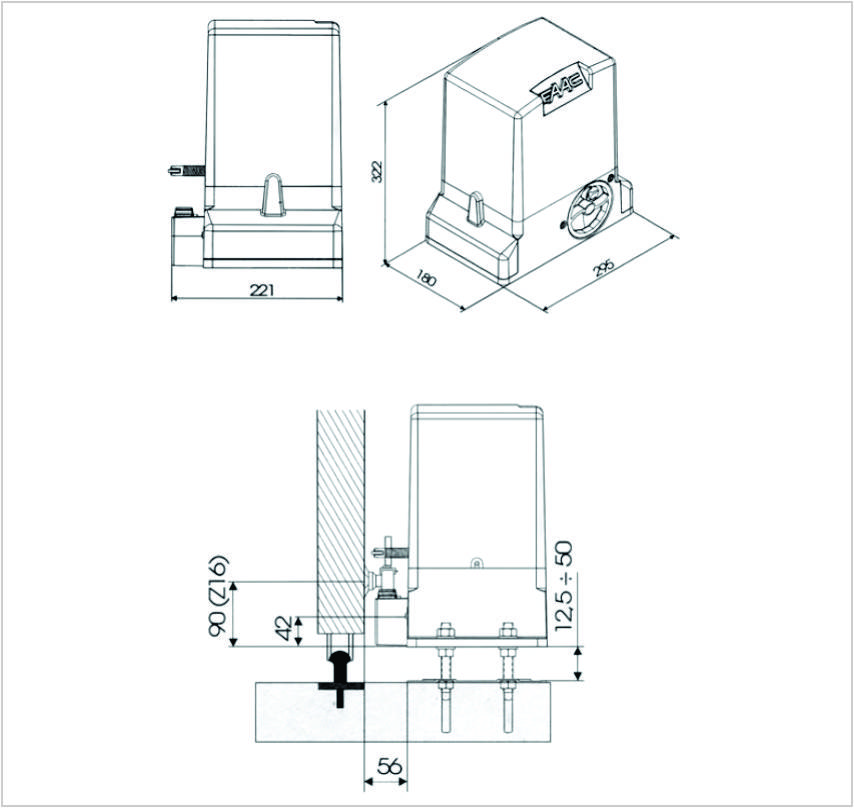 221

FAAC

322

180

295

90 (Z16)

42

12.5 ÷ 50

56