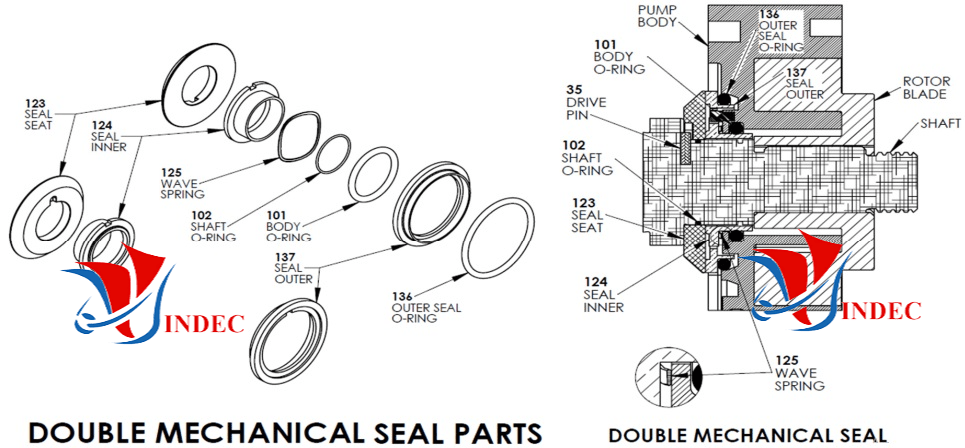 123
SEAL
SEAT

124
SEAL
INNER

125
WAVE
SPRING

102
SHAFT
O-RING

101
BODY
O-RING

137
SEAL
OUTER

136
OUTER SEAL
O-RING

INDEC

DOUBLE MECHANICAL SEAL PARTS

PUMP
BODY

136
OUTER
SEAL
O-RING

101
BODY
O-RING

137
SEAL
OUTER

ROTOR
BLADE

35
DRIVE
PIN

SHAFT

102
SHAFT
O-RING

123
SEAL
SEAT

124
SEAL
INNER

INDEC

125
WAVE
SPRING

DOUBLE MECHANICAL SEAL