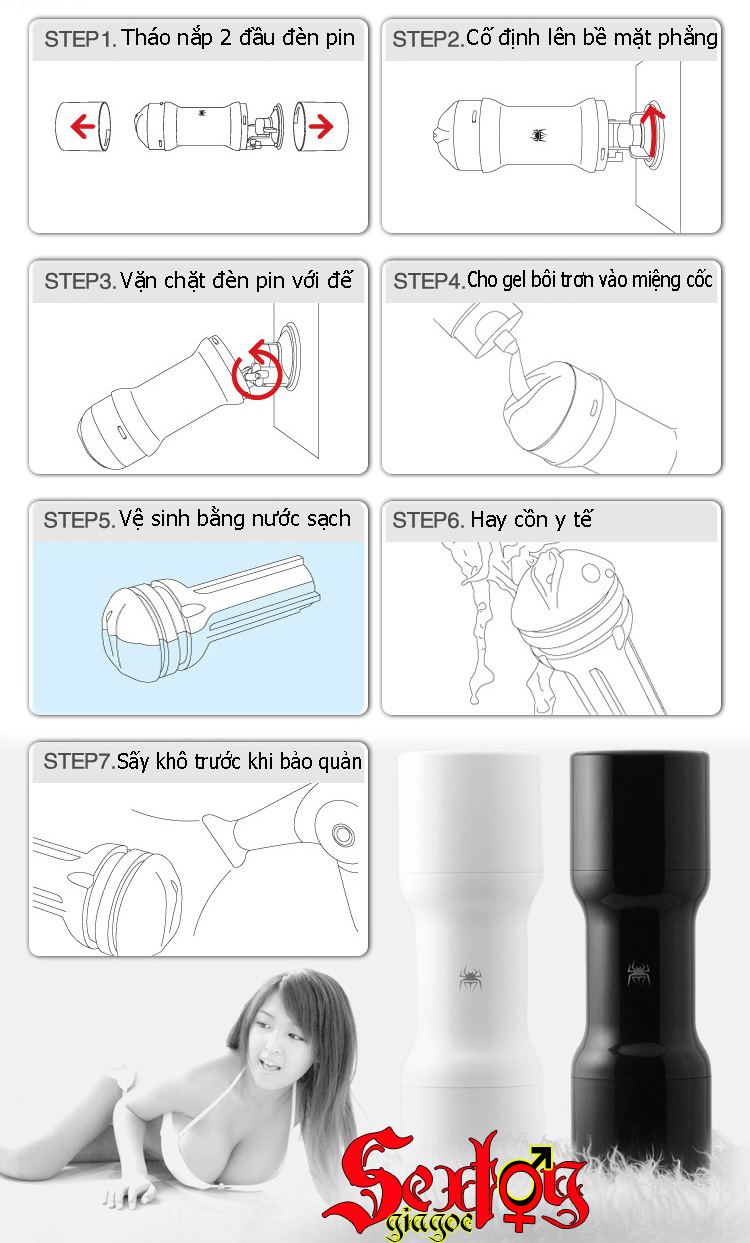 STEP1. Tháo nắp 2 đầu đèn pin

STEP2. Cố định lên bề mặt phẳng

STEP3. Vặn chặt đèn pin với đế

STEP4. Cho gel bôi trơn vào miệng cốc

STEP5. Vệ sinh bằng nước sạch

STEP6. Hay cồn y tế

STEP7. Sấy khô trước khi bảo quản

Sextoy
giagoc