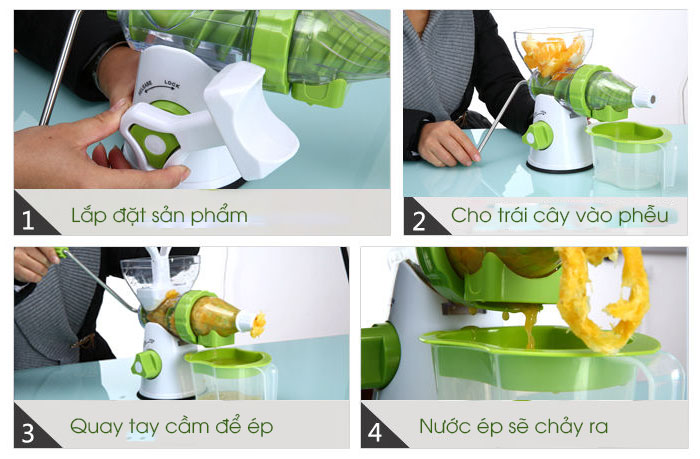 RELEASE LOCK

1 Lắp đặt sản phẩm

2 Cho trái cây vào phễu

3 Quay tay cầm để ép

4 Nước ép sẽ chảy ra