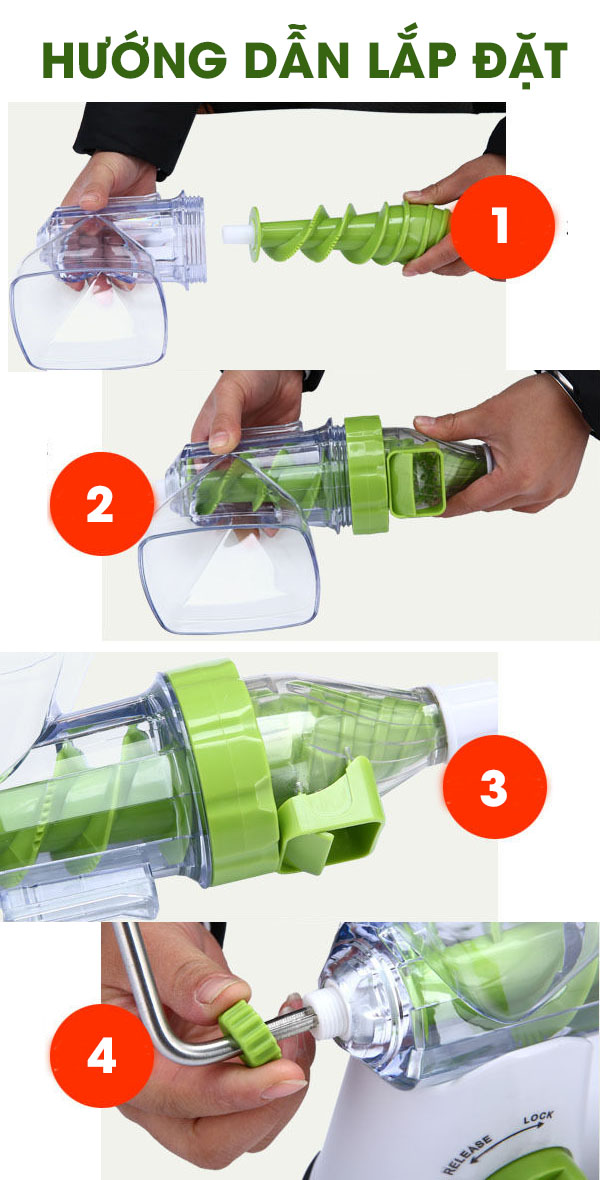 HƯỚNG DẪN LẮP ĐẶT

1

2

3

4

RELEASE LOCK