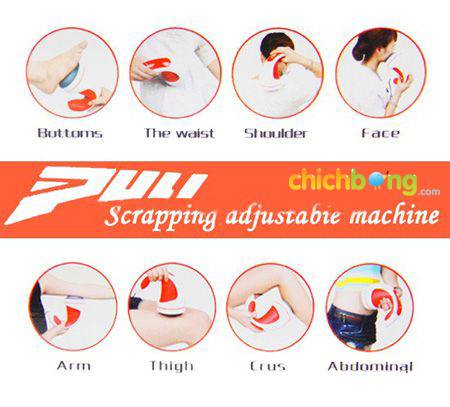 Bottoms
The waist
Shoulder
Face

PULI
chichbong.com
Scrapping adjustabie machine

Arm
Thigh
Crus
Abdominal