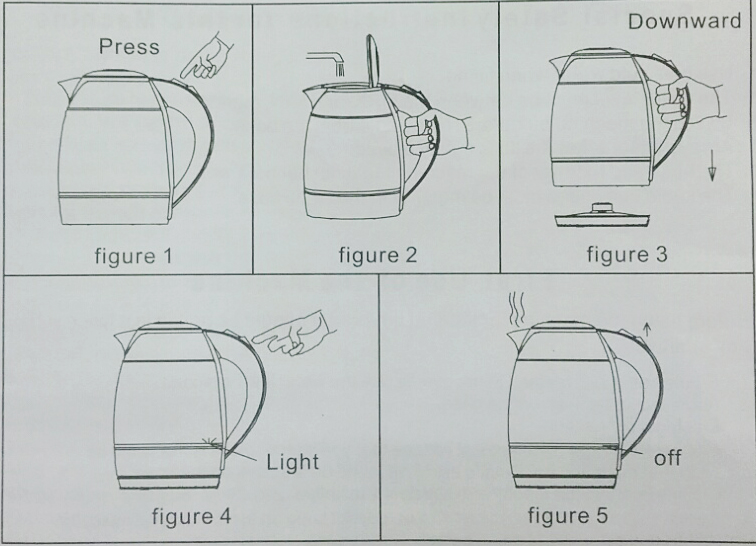 Press

figure 1

figure 2

Downward

figure 3

Light

figure 4

off

figure 5