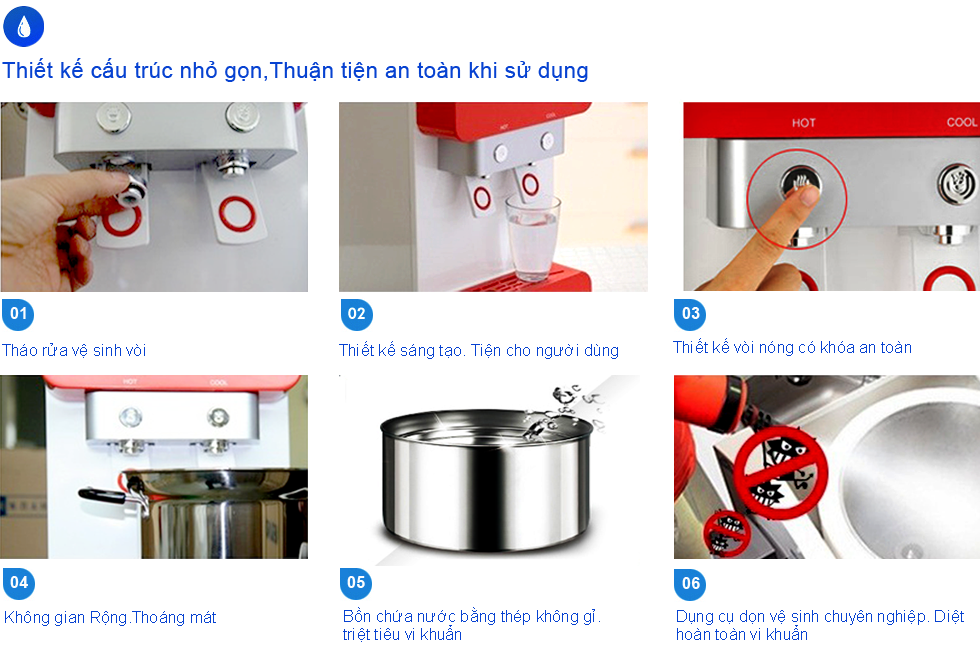 Thiết kế cấu trúc nhỏ gọn,Thuận tiện an toàn khi sử dụng

HOT COOL

HOT COOL

01
Tháo rửa vệ sinh vòi

02
Thiết kế sáng tạo. Tiện cho người dùng

03
Thiết kế vòi nóng có khóa an toàn

HOT COOL

04
Không gian Rộng.Thoáng mát

05
Bồn chứa nước bằng thép không gỉ. triệt tiêu vi khuẩn

06
Dụng cụ dọn vệ sinh chuyên nghiệp. Diệt hoàn toàn vi khuẩn