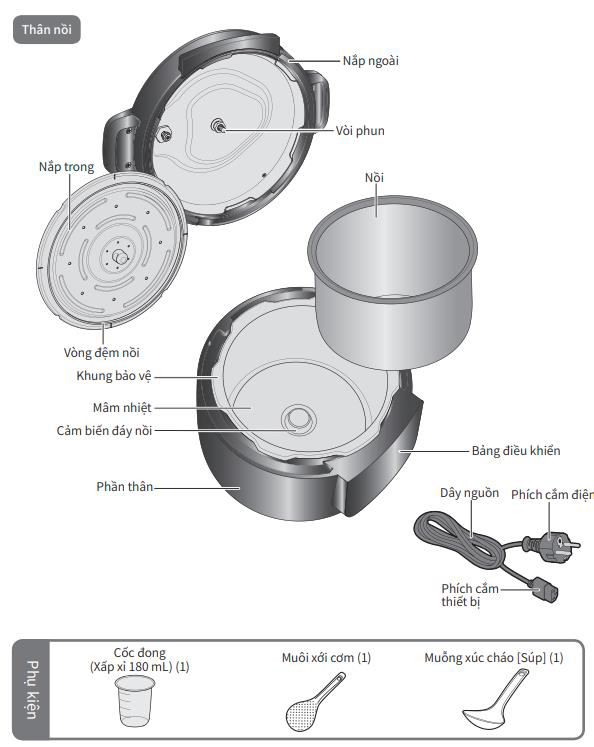 Thân nồi

Nắp ngoài

Vòi phun

Nắp trong

Nồi

Vòng đệm nồi

Khung bảo vệ

Mâm nhiệt

Cảm biến đáy nồi

Bảng điều khiển

Phần thân

Dây nguồn

Phích cắm điện

Phích cắm thiết bị

Phụ kiện

Cốc đong (Xấp xỉ 180 mL) (1)

Muôi xới cơm (1)

Muỗng xúc cháo [Súp] (1)