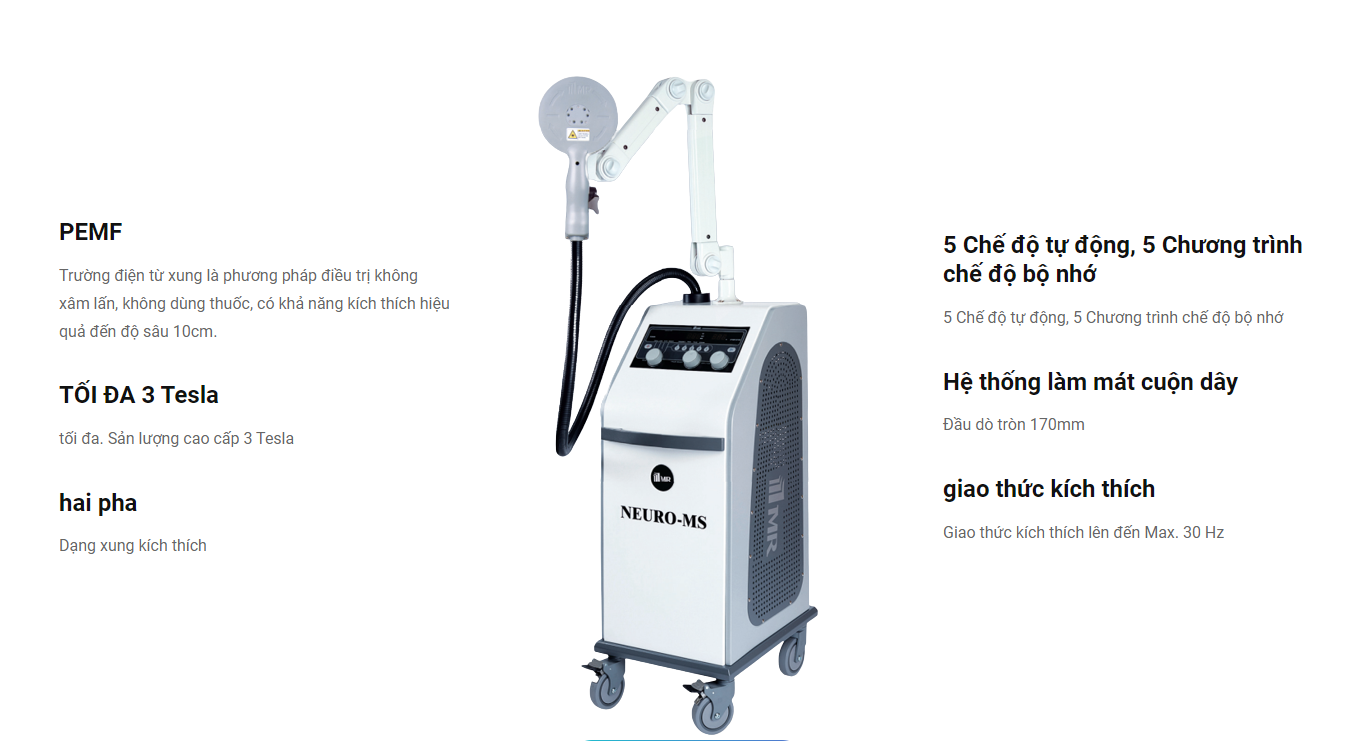 PEMF

Trường điện từ xung là phương pháp điều trị không xâm lấn, không dùng thuốc, có khả năng kích thích hiệu quả đến độ sâu 10cm.

TỐI ĐA 3 Tesla

tối đa. Sản lượng cao cấp 3 Tesla

hai pha

Dạng xung kích thích

MR

NEURO-MS

MR

5 Chế độ tự động, 5 Chương trình chế độ bộ nhớ

5 Chế độ tự động, 5 Chương trình chế độ bộ nhớ

Hệ thống làm mát cuộn dây

Đầu dò tròn 170mm

giao thức kích thích

Giao thức kích thích lên đến Max. 30 Hz