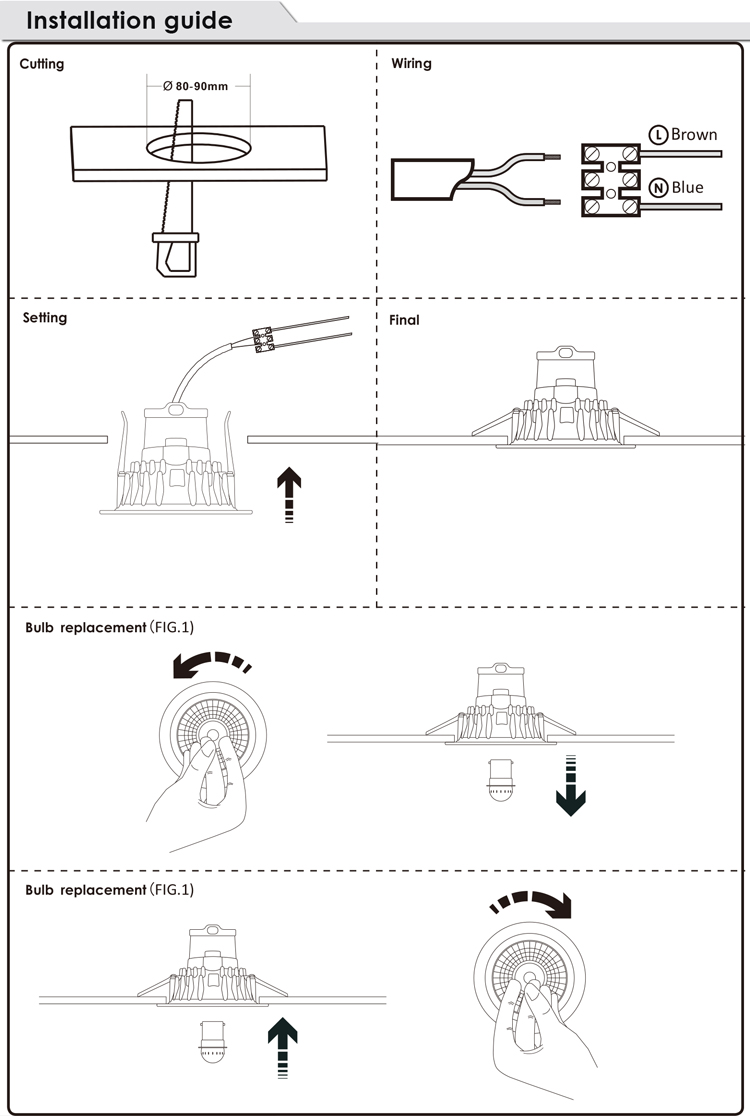 Installation guide

Cutting

Ø 80-90mm

Wiring

L Brown

N Blue

Setting

Final

Bulb replacement (FIG.1)

Bulb replacement (FIG.1)