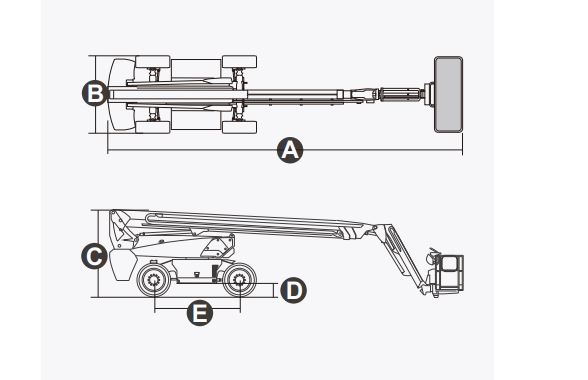 B
A
C
D
E