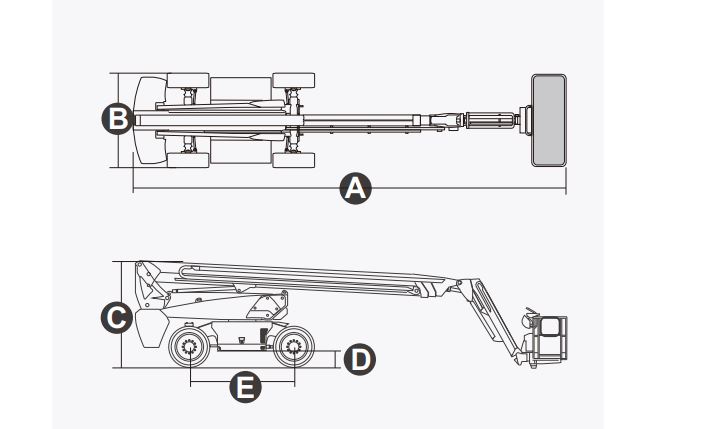 B
A
C
D
E