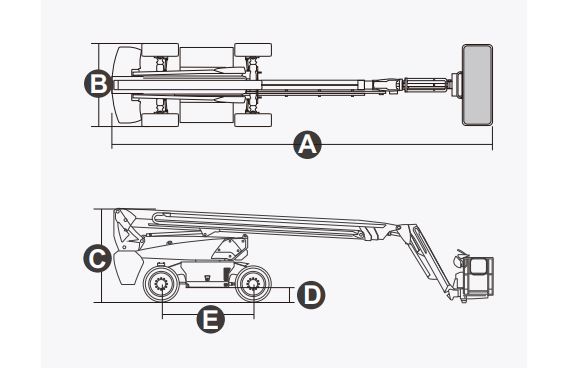 B
A
C
D
E