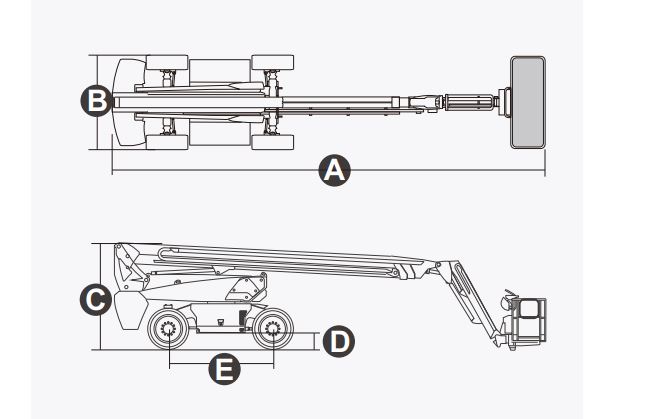 B
A
C
D
E