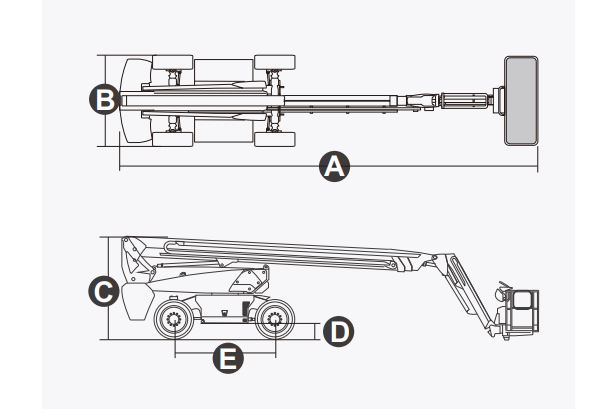 B
A
C
D
E