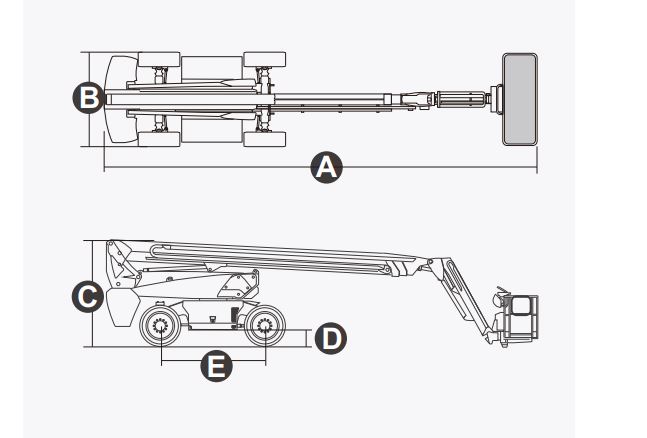 B
A
C
D
E