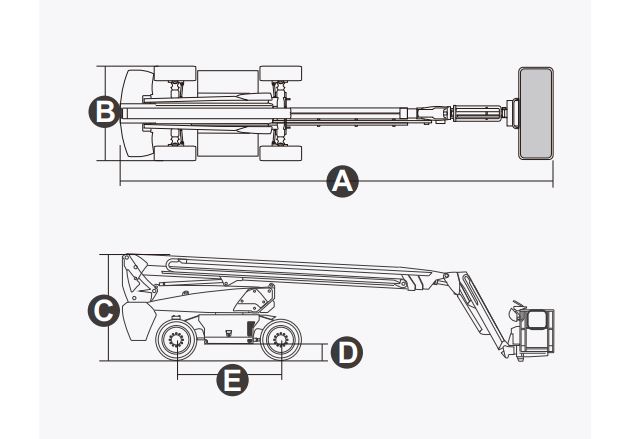 B
A
C
D
E