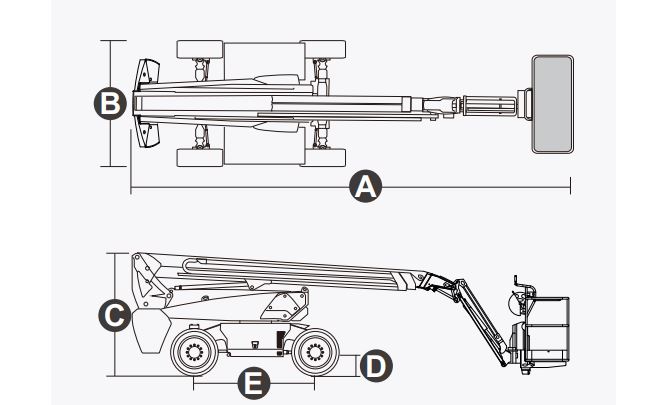 B
A
C
D
E