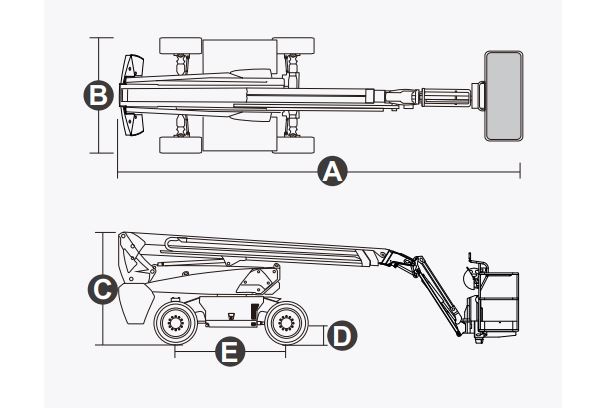 B
A
C
D
E