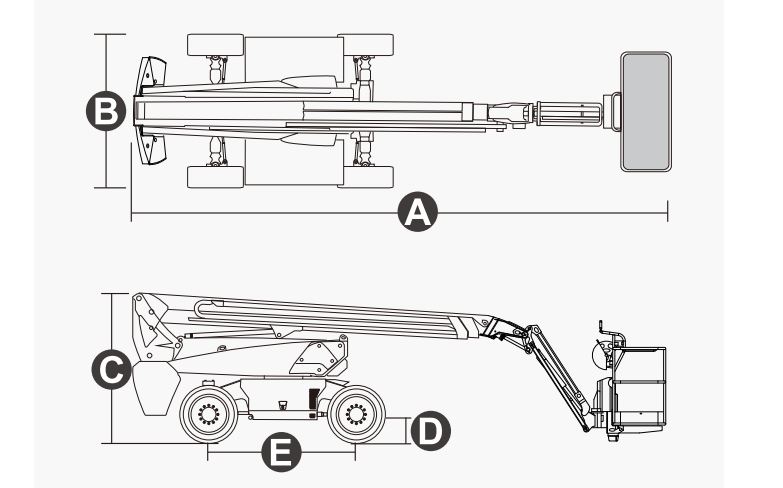 B
A
C
D
E