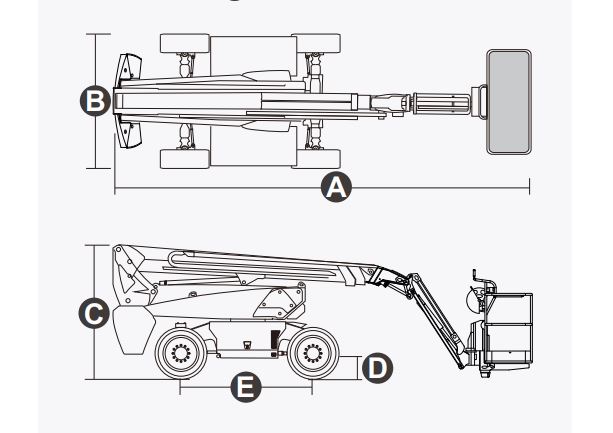 B
A
C
D
E